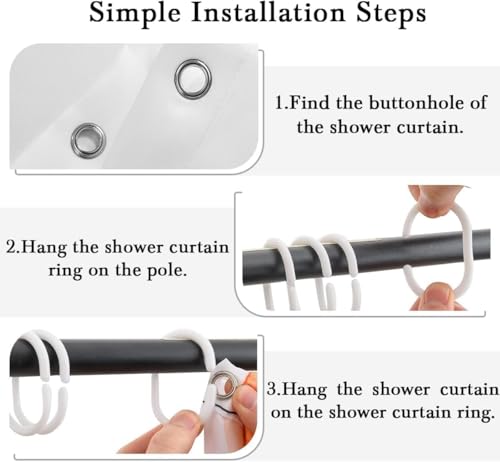 Simple Installation Steps

1.Find the buttonhole of the shower curtain.

2.Hang the shower curtain ring on the pole.

3.Hang the shower curtain on the shower curtain ring.