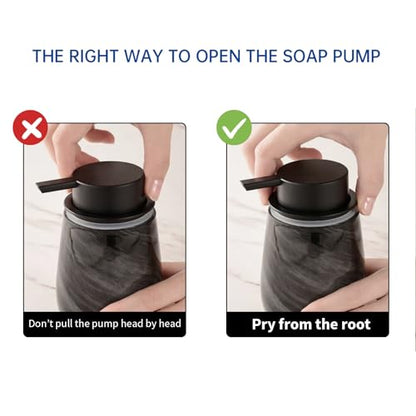 THE RIGHT WAY TO OPEN THE SOAP PUMP

Don't pull the pump head by head

Pry from the root