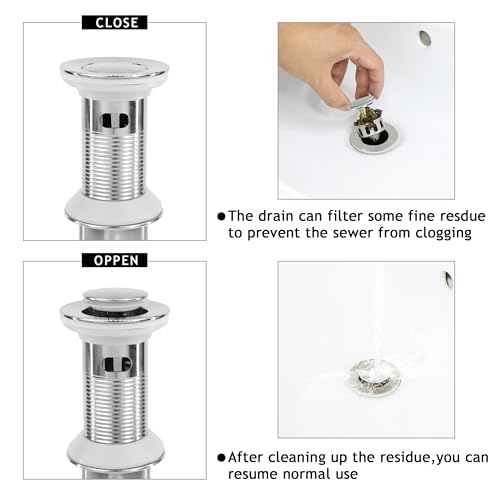 CLOSE

●The drain can filter some fine resdue to prevent the sewer from clogging

OPPEN

●After cleaning up the residue,you can resume normal use