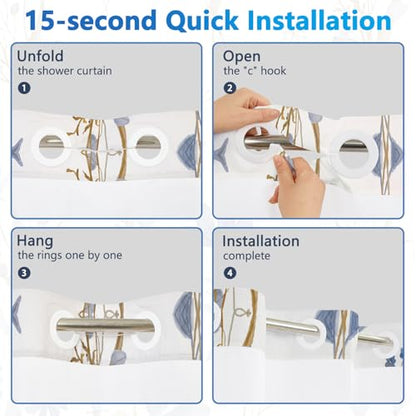 15-second Quick Installation

Unfold
the shower curtain
1

Open
the "c" hook
2

Hang
the rings one by one
3

Installation
complete
4