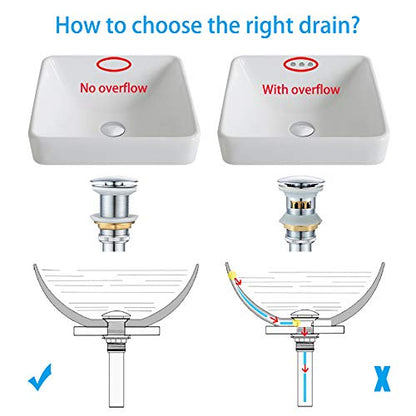 How to choose the right drain?

No overflow

With overflow

✓

X