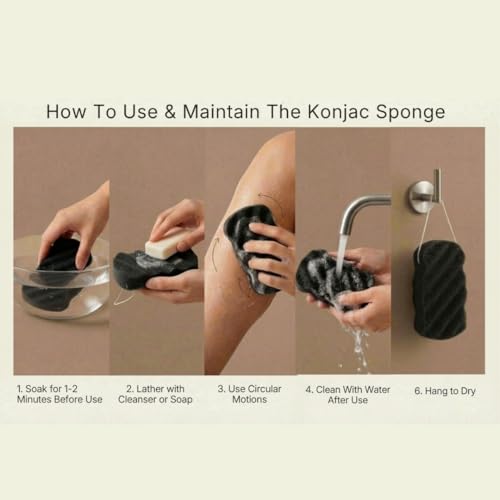 How To Use & Maintain The Konjac Sponge

1. Soak for 1-2 Minutes Before Use

2. Lather with Cleanser or Soap

3. Use Circular Motions

4. Clean With Water After Use

6. Hang to Dry