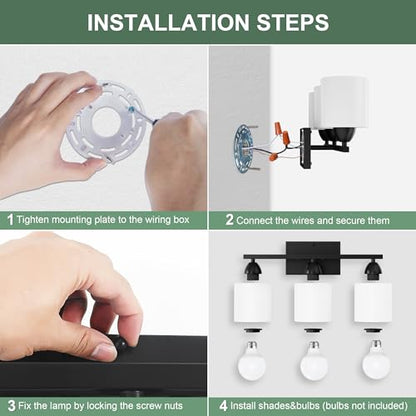 INSTALLATION STEPS

1 Tighten mounting plate to the wiring box

2 Connect the wires and secure them

3 Fix the lamp by locking the screw nuts

4 Install shades&bulbs (bulbs not included)