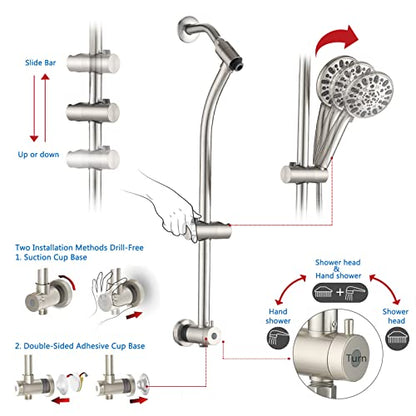 Slide Bar

Up or down

Two Installation Methods Drill-Free
1. Suction Cup Base

2. Double-Sided Adhesive Cup Base

Shower head
&
Hand shower

+

Hand shower

Shower head

Turn