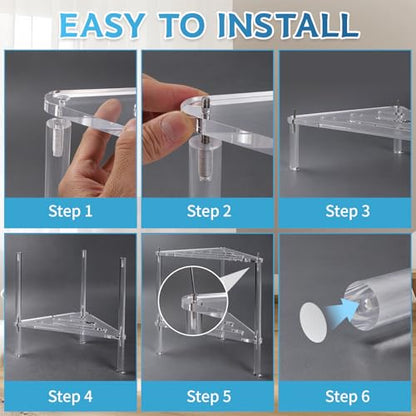 EASY TO INSTALL

Step 1

Step 2

Step 3

Step 4

Step 5

Step 6