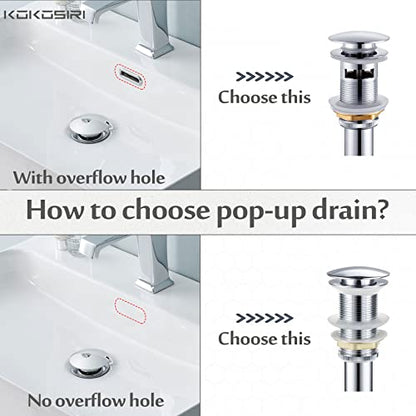 KOKOSIRI

>>>>>>
Choose this

With overflow hole

How to choose pop-up drain?

>>>>>>
Choose this

No overflow hole