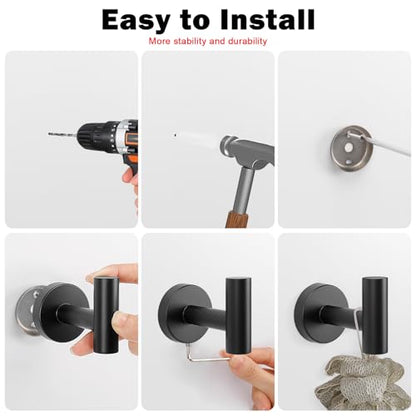 Easy to Install

More stability and durability