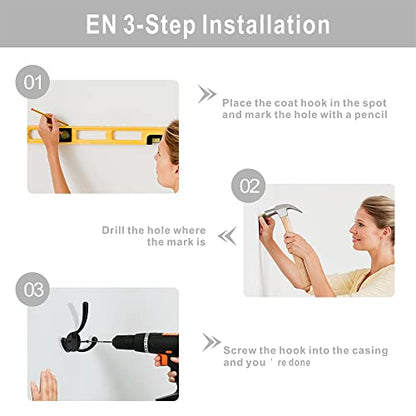 EN 3-Step Installation

01

Place the coat hook in the spot and mark the hole with a pencil

02

Drill the hole where the mark is

03

Screw the hook into the casing and you ' re done