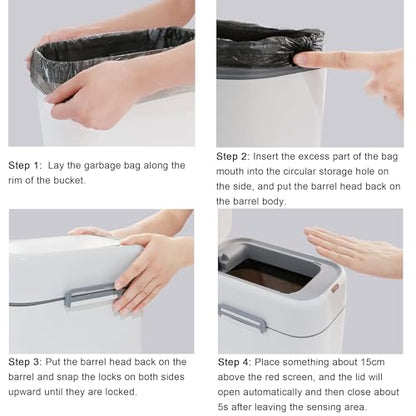 Step 1: Lay the garbage bag along the rim of the bucket.

Step 2: Insert the excess part of the bag mouth into the circular storage hole on the side, and put the barrel head back on the barrel body.

Step 3: Put the barrel head back on the barrel and snap the locks on both sides upward until they are locked.

Step 4: Place something about 15cm above the red screen, and the lid will open automatically and then close about 5s after leaving the sensing area.