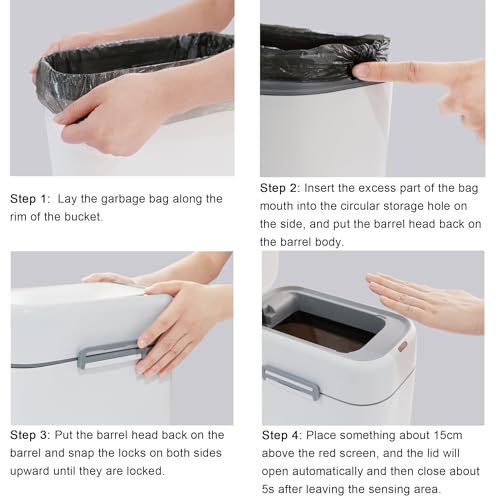 Step 1: Lay the garbage bag along the rim of the bucket.

Step 2: Insert the excess part of the bag mouth into the circular storage hole on the side, and put the barrel head back on the barrel body.

Step 3: Put the barrel head back on the barrel and snap the locks on both sides upward until they are locked.

Step 4: Place something about 15cm above the red screen, and the lid will open automatically and then close about 5s after leaving the sensing area.