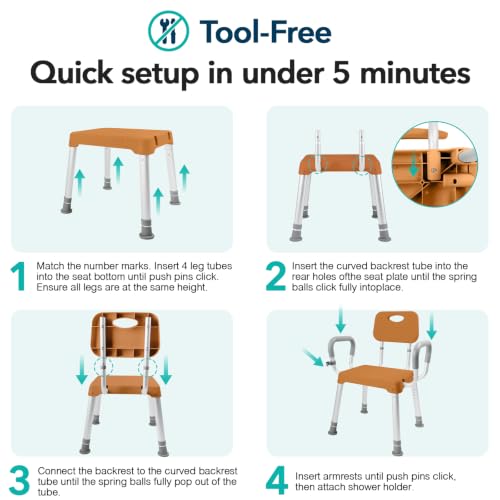 Tool-Free

Quick setup in under 5 minutes

1 Match the number marks. Insert 4 leg tubes into the seat bottom until push pins click. Ensure all legs are at the same height.

2 Insert the curved backrest tube into the rear holes ofthe seat plate until the spring balls click fully intoplace.

3 Connect the backrest to the curved backrest tube until the spring balls fully pop out of the tube.

4 Insert armrests until push pins click, then attach shower holder.