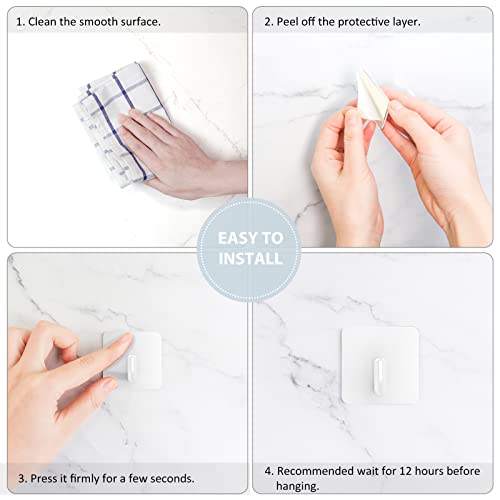 1. Clean the smooth surface.

2. Peel off the protective layer.

EASY TO INSTALL

3. Press it firmly for a few seconds.

4. Recommended wait for 12 hours before hanging.