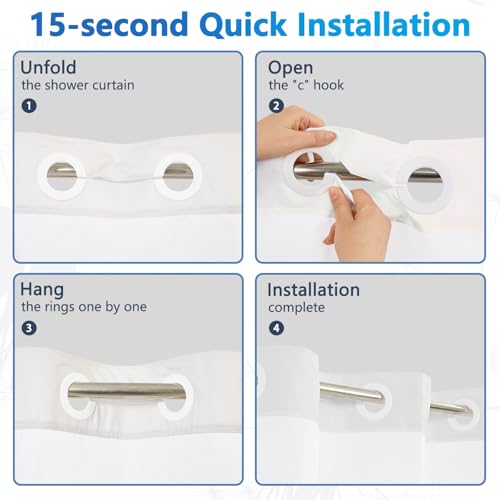 15-second Quick Installation

Unfold
the shower curtain
1

Open
the "c" hook
2

Hang
the rings one by one
3

Installation
complete
4