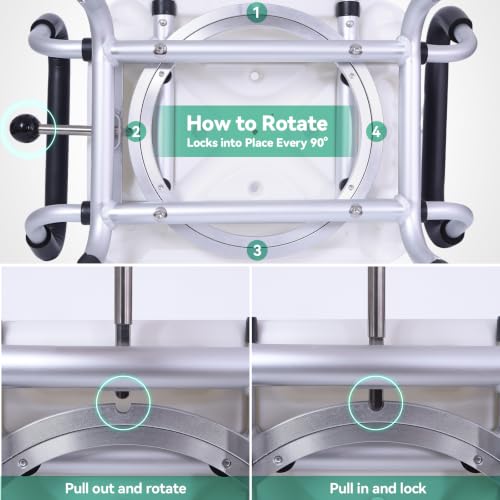 1

2

How to Rotate
Locks into Place Every 90°

4

3

Pull out and rotate

Pull in and lock