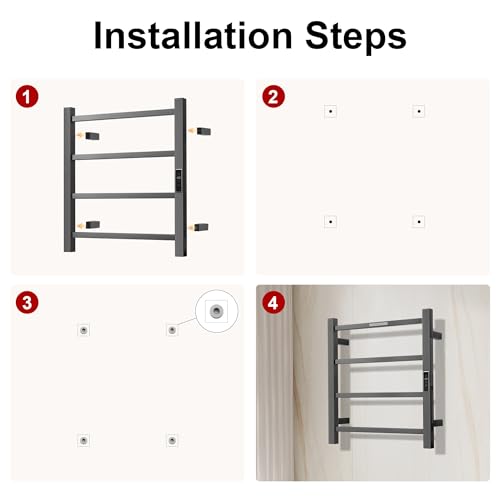 Installation Steps

1

2

3

4