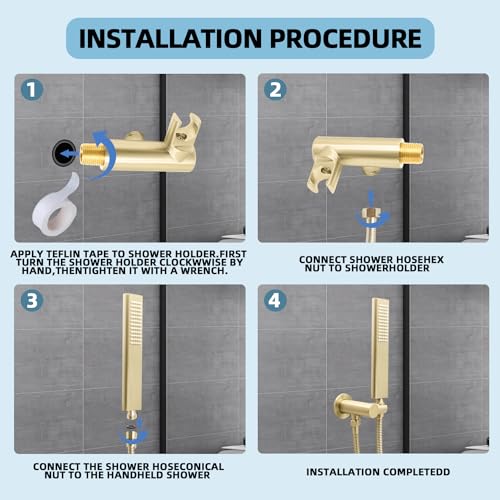 INSTALLATION PROCEDURE

1

APPLY TEFLIN TAPE TO SHOWER HOLDER.FIRST TURN THE SHOWER HOLDER CLOCKWWISE BY HAND,THENTIGHTEN IT WITH A WRENCH.

2

CONNECT SHOWER HOSEHEX NUT TO SHOWERHOLDER

3

CONNECT THE SHOWER HOSECONICAL NUT TO THE HANDHELD SHOWER

4

INSTALLATION COMPLETEDD