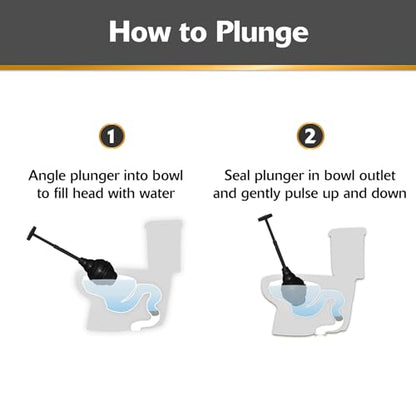 How to Plunge

1

Angle plunger into bowl to fill head with water

2

Seal plunger in bowl outlet and gently pulse up and down