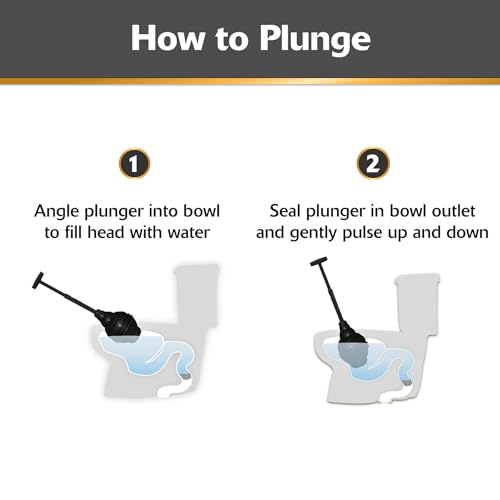 How to Plunge

1

Angle plunger into bowl to fill head with water

2

Seal plunger in bowl outlet and gently pulse up and down