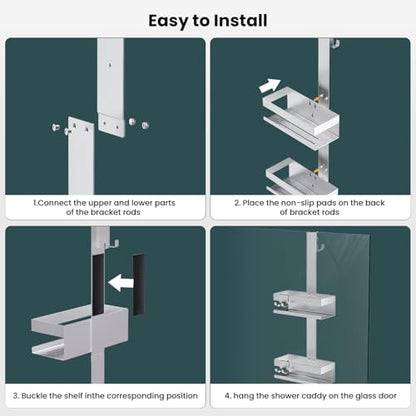 Easy to Install

1.Connect the upper and lower parts of the bracket rods

2. Place the non-slip pads on the back of bracket rods

3. Buckle the shelf inthe corresponding position

4. hang the shower caddy on the glass door