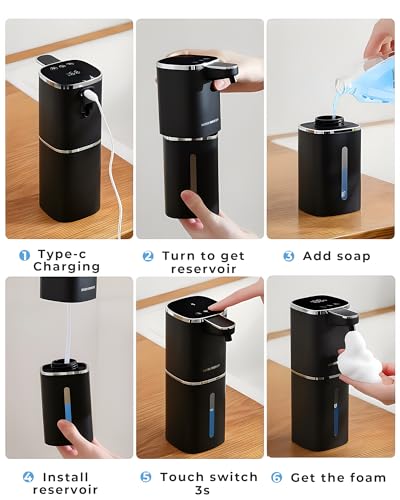 1 Type-c Charging

2 Turn to get reservoir

3 Add soap

4 Install reservoir

5 Touch switch 3s

6 Get the foam