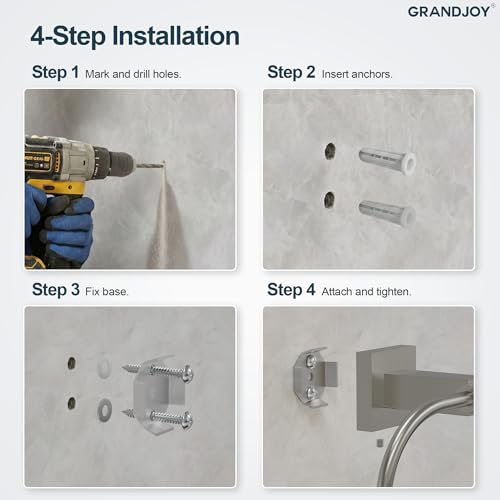 GRANDJOY®

4-Step Installation

Step 1 Mark and drill holes.

Step 2 Insert anchors.

Step 3 Fix base.

Step 4 Attach and tighten.