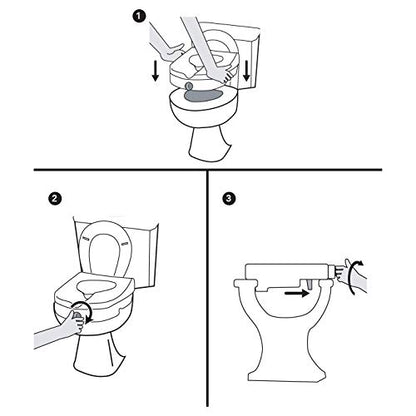 1

2

3