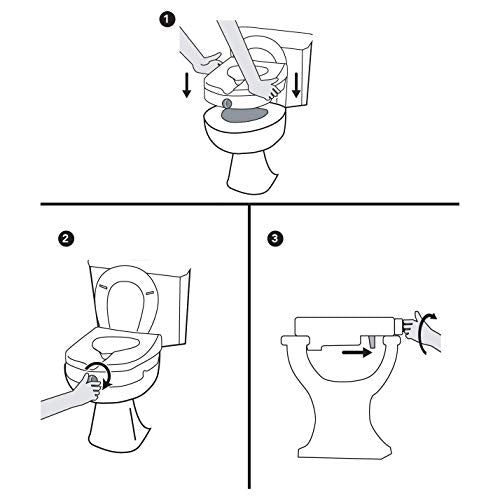 1

2

3