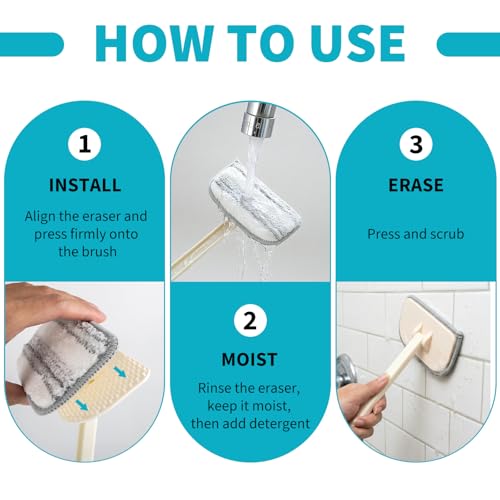 HOW TO USE

1
INSTALL
Align the eraser and press firmly onto the brush

2
MOIST
Rinse the eraser, keep it moist, then add detergent

3
ERASE
Press and scrub