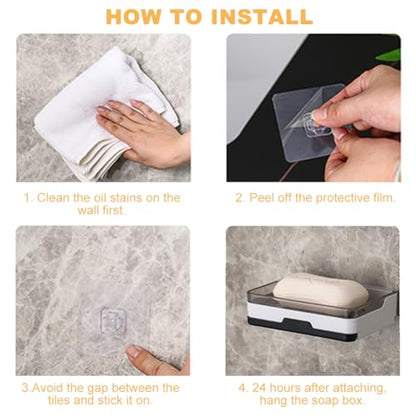 HOW TO INSTALL

1. Clean the oil stains on the wall first.

2. Peel off the protective film.

3.Avoid the gap between the tiles and stick it on.

4. 24 hours after attaching, hang the soap box.