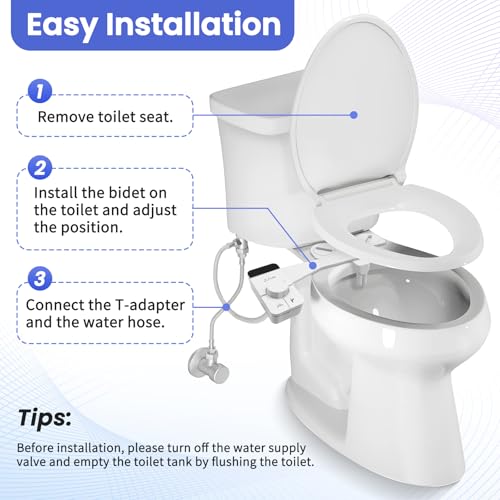 Easy Installation

1
Remove toilet seat.

2
Install the bidet on the toilet and adjust the position.

3
Connect the T-adapter and the water hose.

Tips:

Before installation, please turn off the water supply valve and empty the toilet tank by flushing the toilet.