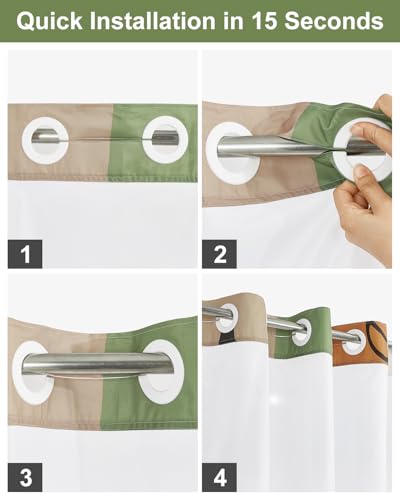 Quick Installation in 15 Seconds

1

2

3

4