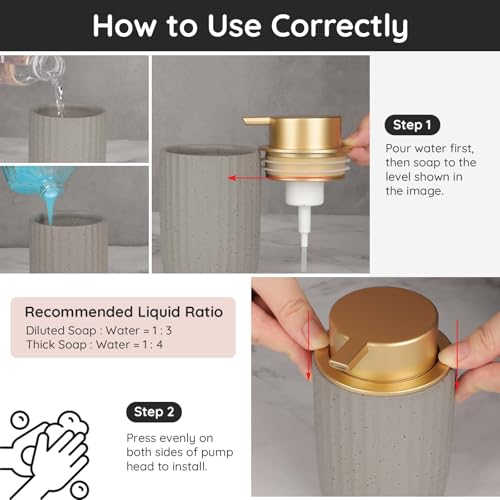 How to Use Correctly

Step 1

Pour water first, then soap to the level shown in the image.

Recommended Liquid Ratio

Diluted Soap : Water = 1 : 3
Thick Soap : Water = 1 : 4

Step 2

Press evenly on both sides of pump head to install.