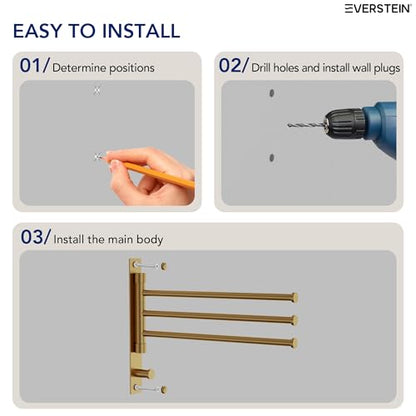 EVERSTEIN

EASY TO INSTALL

01/ Determine positions

02/ Drill holes and install wall plugs

03/ Install the main body