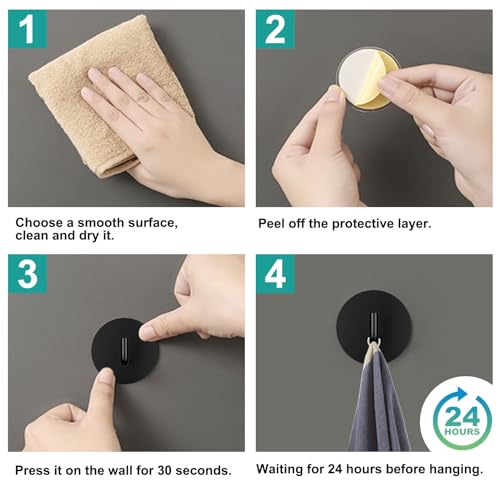 1

Choose a smooth surface, clean and dry it.

2

Peel off the protective layer.

3

Press it on the wall for 30 seconds.

4

24 HOURS

Waiting for 24 hours before hanging.