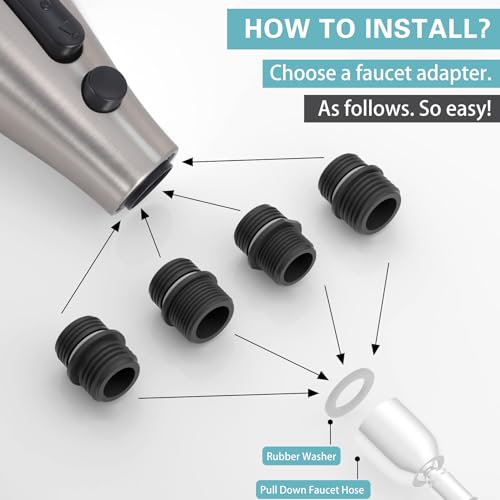 HOW TO INSTALL?

Choose a faucet adapter.

As follows. So easy!

Rubber Washer

Pull Down Faucet Hose