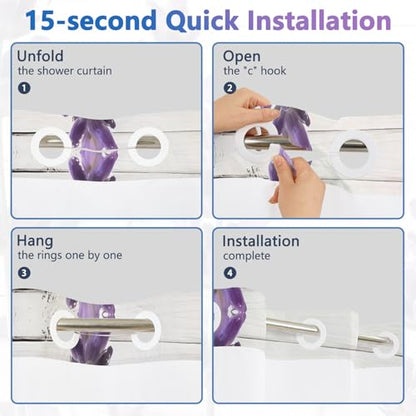 15-second Quick Installation

Unfold
the shower curtain
1

Open
the "c" hook
2

Hang
the rings one by one
3

Installation
complete
4