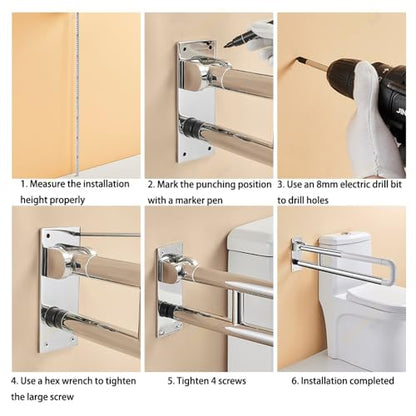 1. Measure the installation height properly

2. Mark the punching position with a marker pen

3. Use an 8mm electric drill bit to drill holes

4. Use a hex wrench to tighten the large screw

5. Tighten 4 screws

6. Installation completed