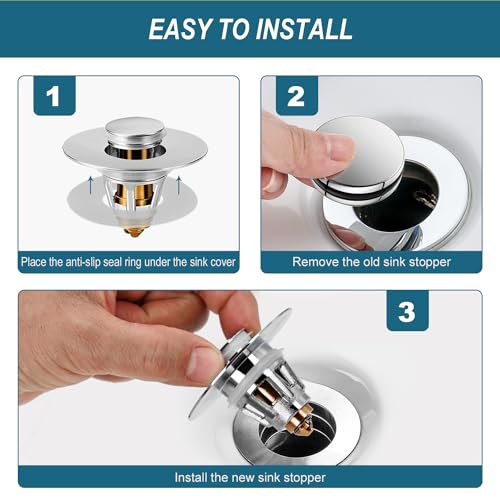 EASY TO INSTALL

1

Place the anti-slip seal ring under the sink cover

2

Remove the old sink stopper

3

Install the new sink stopper