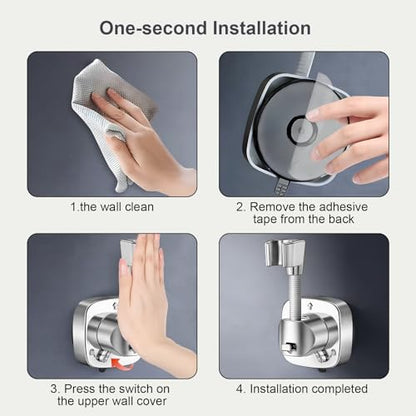 One-second Installation

1.the wall clean

2. Remove the adhesive tape from the back

3. Press the switch on the upper wall cover

4. Installation completed