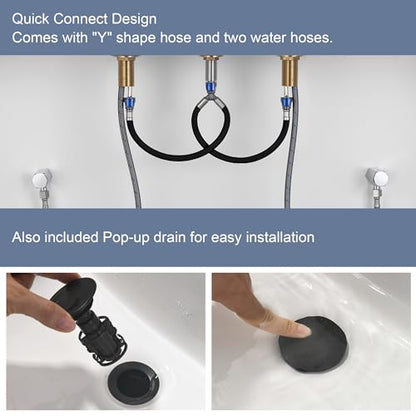 Quick Connect Design
Comes with "Y" shape hose and two water hoses.

Also included Pop-up drain for easy installation