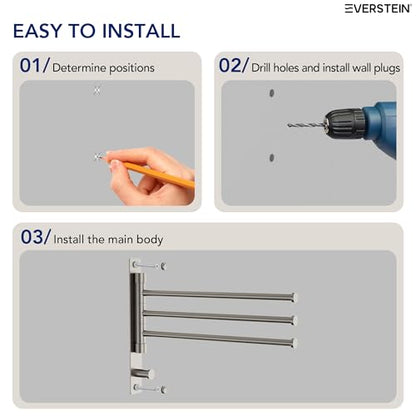 EVERSTEIN

EASY TO INSTALL

01/ Determine positions

02/ Drill holes and install wall plugs

03/ Install the main body