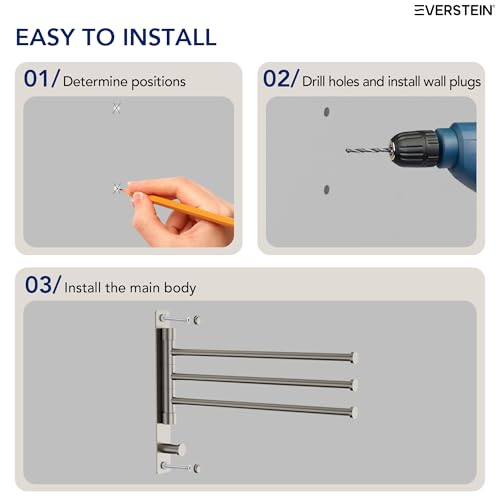 EVERSTEIN

EASY TO INSTALL

01/ Determine positions

02/ Drill holes and install wall plugs

03/ Install the main body