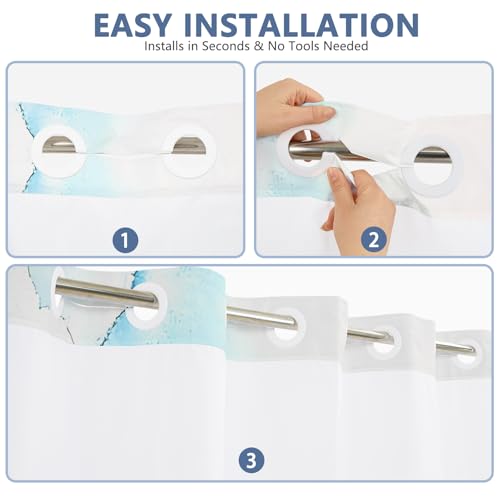 EASY INSTALLATION
Installs in Seconds & No Tools Needed

1

2

3