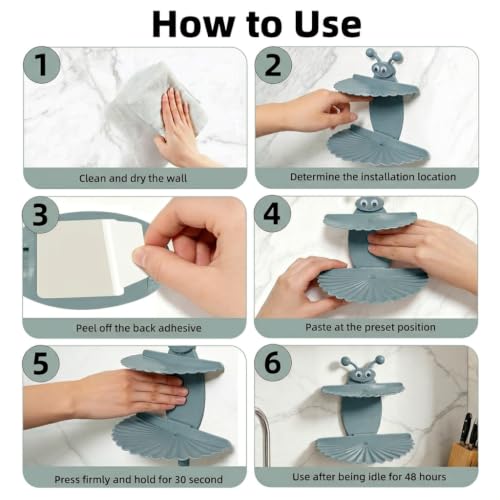 How to Use

1

Clean and dry the wall

2

Determine the installation location

3

Peel off the back adhesive

4

Paste at the preset position

5

Press firmly and hold for 30 second

6

Use after being idle for 48 hours