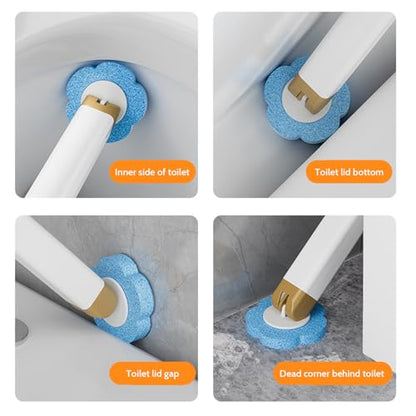 Inner side of toilet

Toilet lid bottom

Toilet lid gap

Dead corner behind toilet