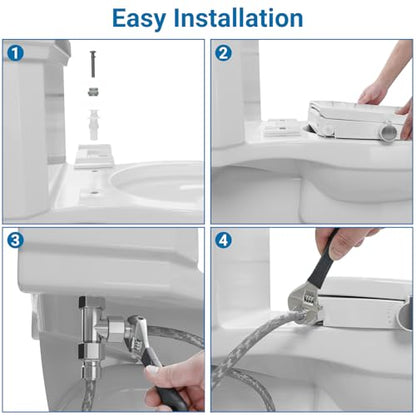 Easy Installation

1

2

3

4