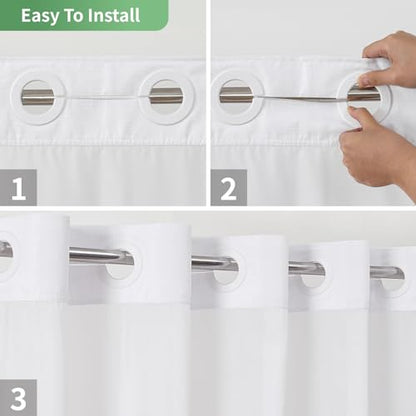 Easy To Install

1

2

3