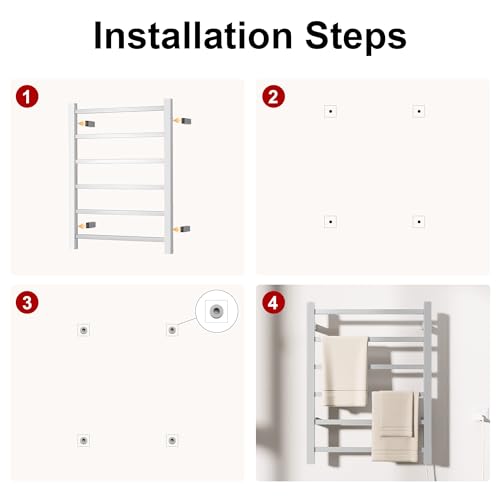 Installation Steps

1

2

3

4