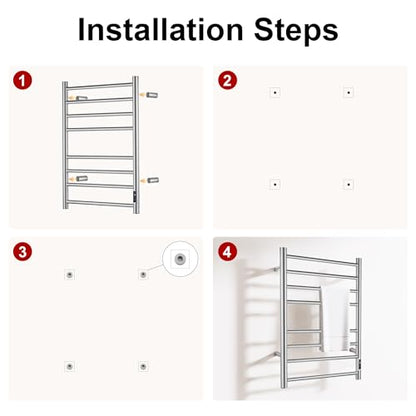 Installation Steps

1

2

3

4