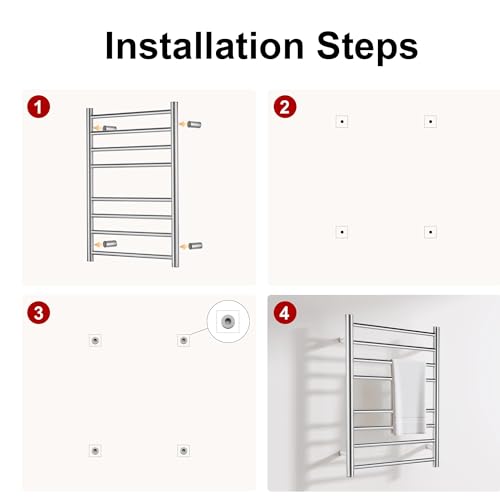 Installation Steps

1

2

3

4